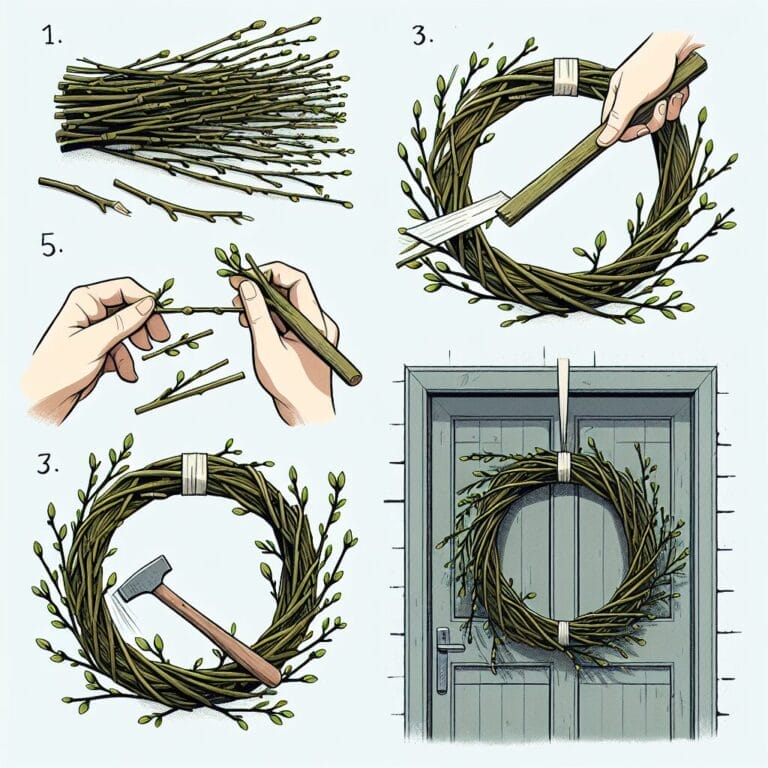 1.

3.

5.

3.